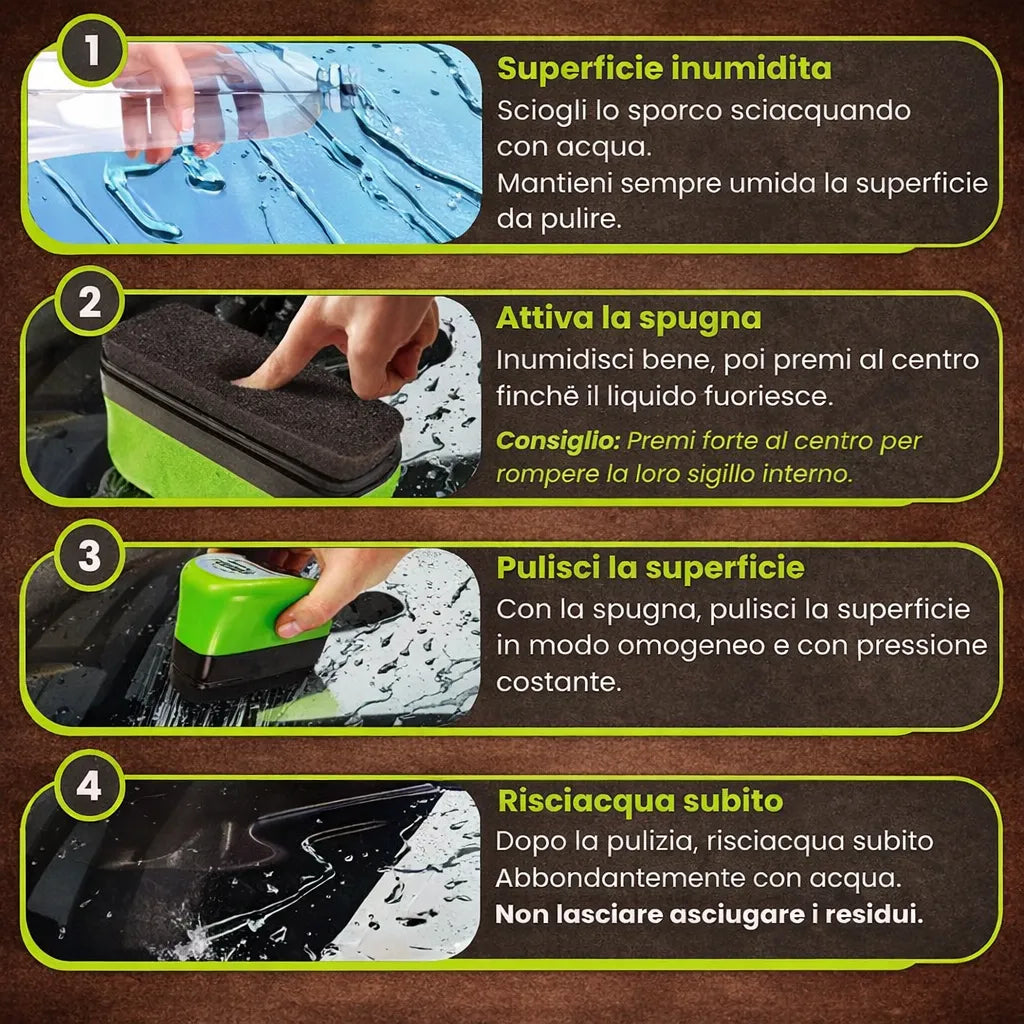 1

Superficie inumidita

Sciogli lo sporco sciacquando con acqua.
Mantieni sempre umida la superficie da pulire.

2

Attiva la spugna

Inumidisci bene, poi premi al centro finchë il liquido fuoriesce.

Consiglio: Premi forte al centro per rompere la loro sigillo interno.

3

Pulisci la superficie

Con la spugna, pulisci la superficie in modo omogeneo e con pressione costante.

4

Risciacqua subito

Dopo la pulizia, risciacqua subito Abbondantemente con acqua.
Non lasciare asciugare i residui.